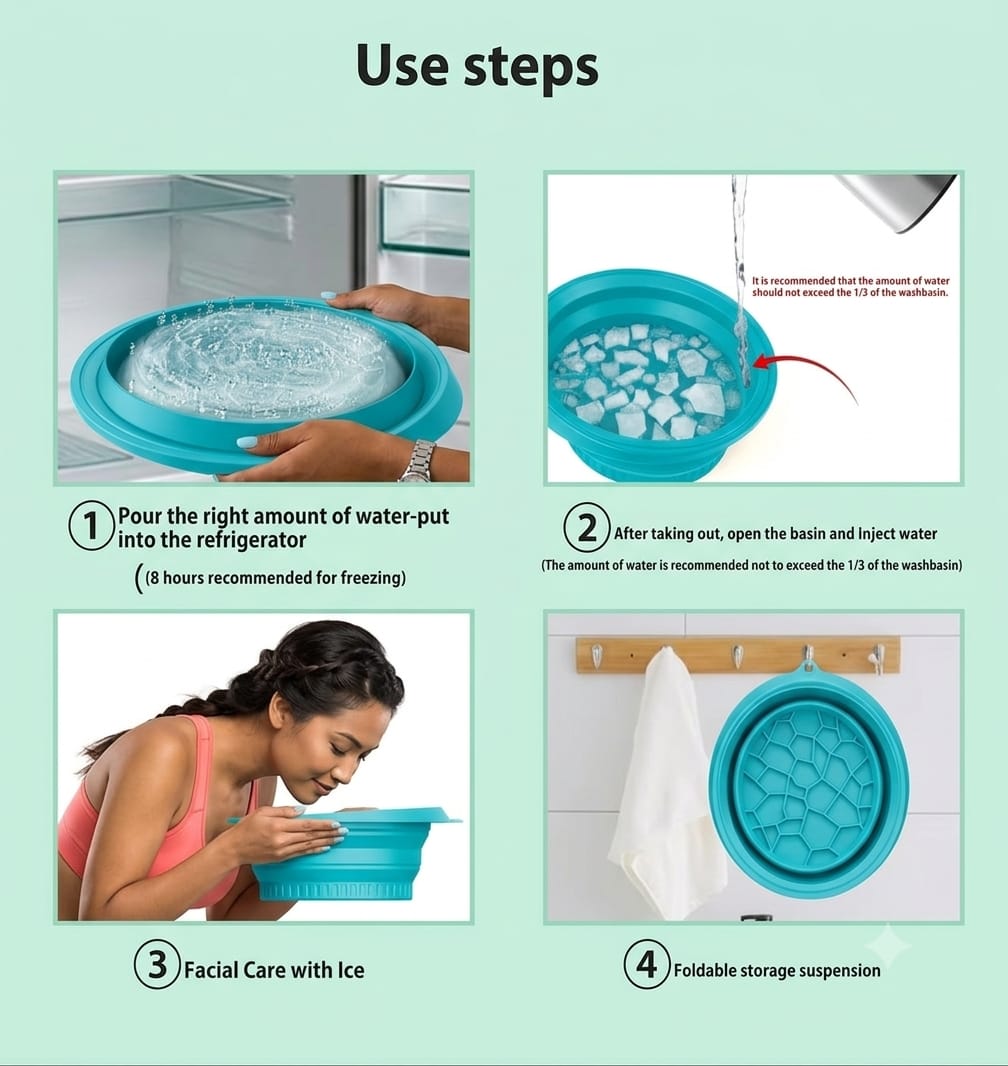 Use steps

It is recommended that the amount of water should not exceed the 1/3 of the washbasin.

1 Pour the right amount of water-put into the refrigerator

(8 hours recommended for freezing)

2 After taking out, open the basin and Inject water

(The amount of water is recommended not to exceed the 1/3 of the washbasin)

3 Facial Care with Ice

4 Foldable storage suspension